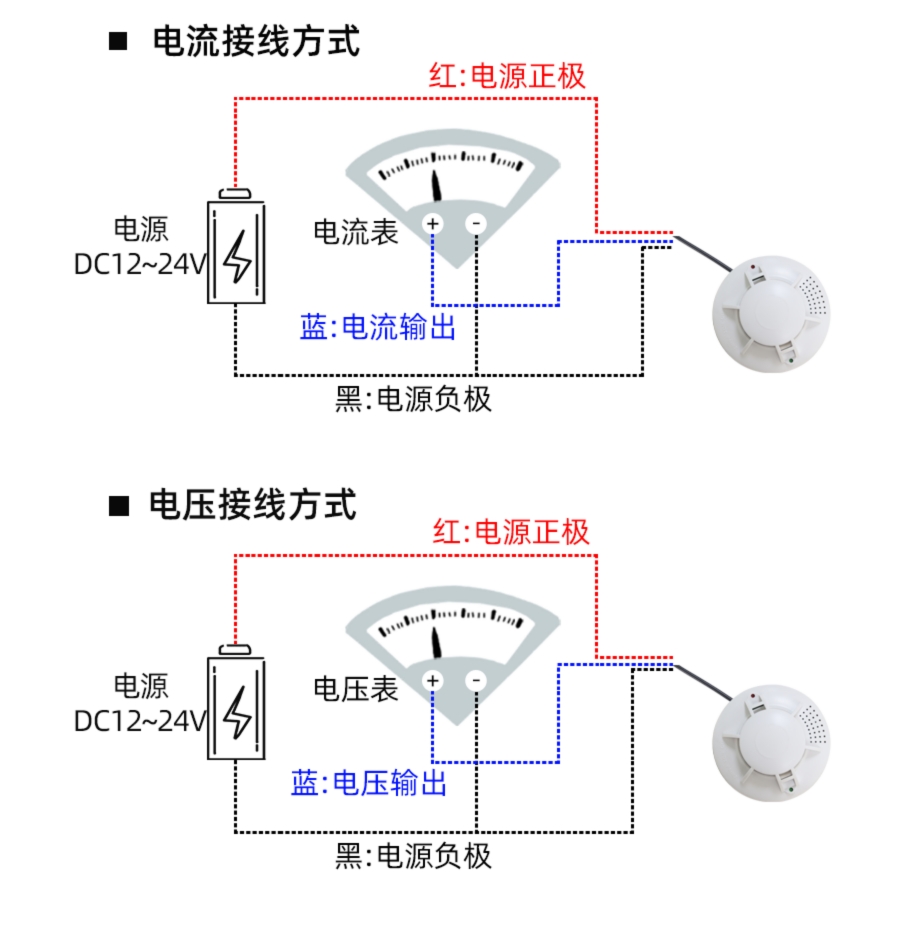 ■ 电流接线方式

红:电源正极

电源
DC12~24V

电流表
+ -

蓝:电流输出

黑:电源负极

■ 电压接线方式

红:电源正极

电源
DC12~24V

电压表
+ -

蓝:电压输出

黑:电源负极